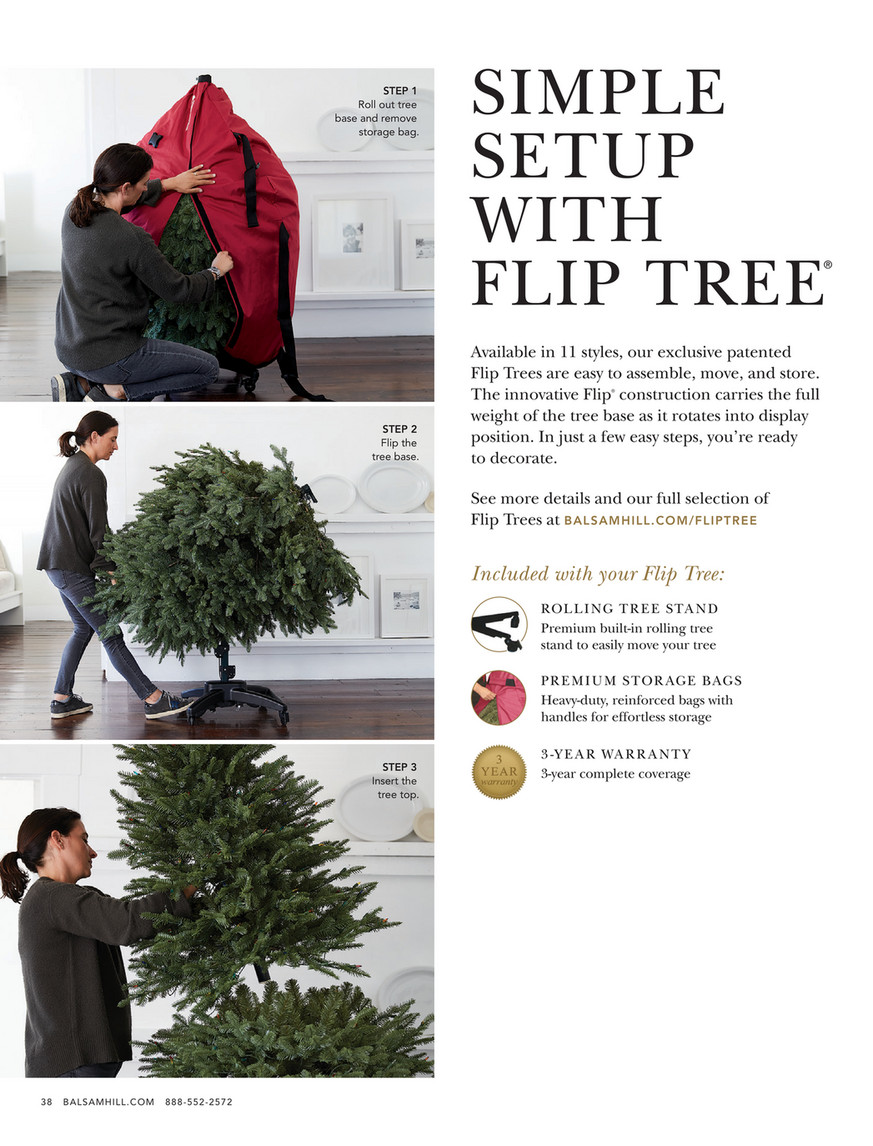 STEP 1
Roll out tree base and remove storage bag.

STEP 2
Flip the tree base.

STEP 3
Insert the tree top.

SIMPLE SETUP WITH FLIP TREE®

Available in 11 styles, our exclusive patented Flip Trees are easy to assemble, move, and store. The innovative Flip® construction carries the full weight of the tree base as it rotates into display position. In just a few easy steps, you're ready to decorate.

See more details and our full selection of Flip Trees at BALSAMHILL.COM/FLIPTREE

Included with your Flip Tree:

ROLLING TREE STAND
Premium built-in rolling tree stand to easily move your tree

PREMIUM STORAGE BAGS
Heavy-duty, reinforced bags with handles for effortless storage

3 YEAR warranty

3-YEAR WARRANTY
3-year complete coverage

38 BALSAMHILL.COM 888-552-2572